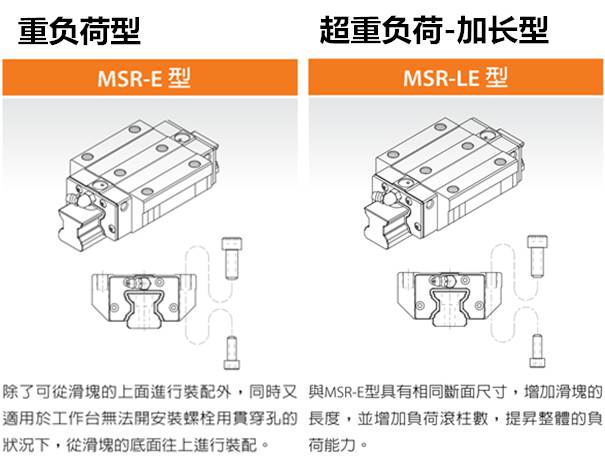 重负荷型

MSR-E 型

除了可從滑塊的上面進行裝配外，同時又適用於工作台無法開安裝螺栓用貫穿孔的狀況下，從滑塊的底面往上進行裝配。

超重负荷-加长型

MSR-LE 型

與MSR-E型具有相同斷面尺寸，增加滑塊的長度，並增加負荷滾柱數，提昇整體的負荷能力。